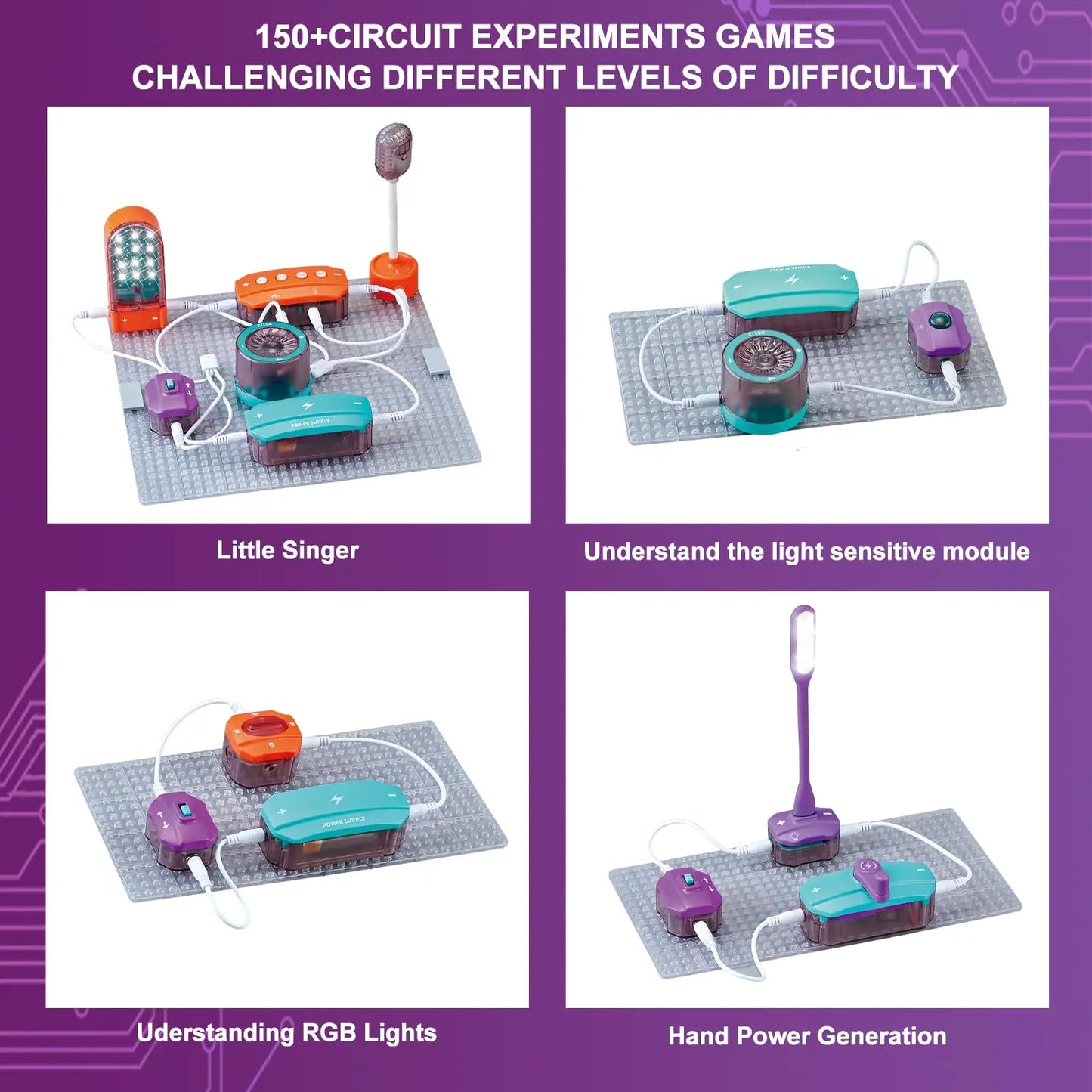 150+CIRCUIT EXPERIMENTS GAMES
CHALLENGING DIFFERENT LEVELS OF DIFFICULTY

POWER SUPPLY

Little Singer

POWER SUPPLY

Understand the light sensitive module

POWER SUPPLY

Uderstanding RGB Lights

Hand Power Generation