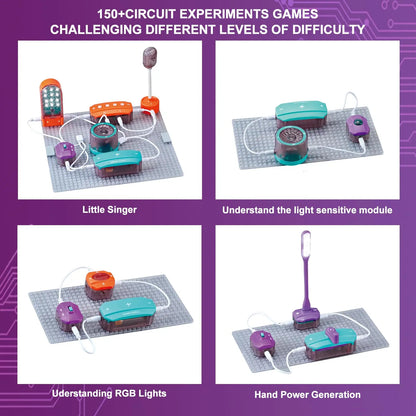 150+CIRCUIT EXPERIMENTS GAMES
CHALLENGING DIFFERENT LEVELS OF DIFFICULTY

Little Singer

Understand the light sensitive module

Uderstanding RGB Lights

Hand Power Generation